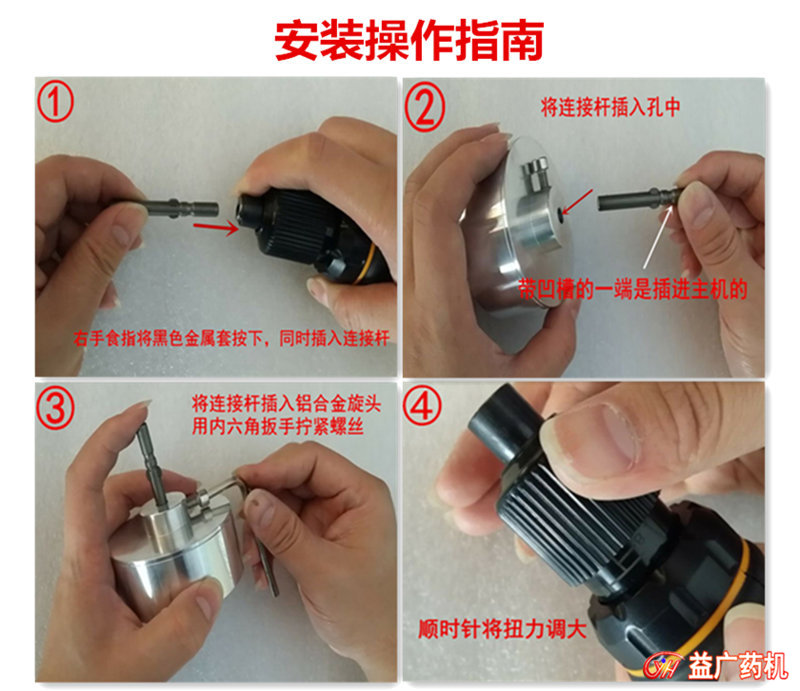 安装操作指南

①

右手食指将黑色金属套按下，同时插入连接杆

②

将连接杆插入孔中

带凹槽的一端是插进主机的

③

将连接杆插入铝合金旋头
用内六角扳手拧紧螺丝

④

顺时针将扭力调大

益广药机