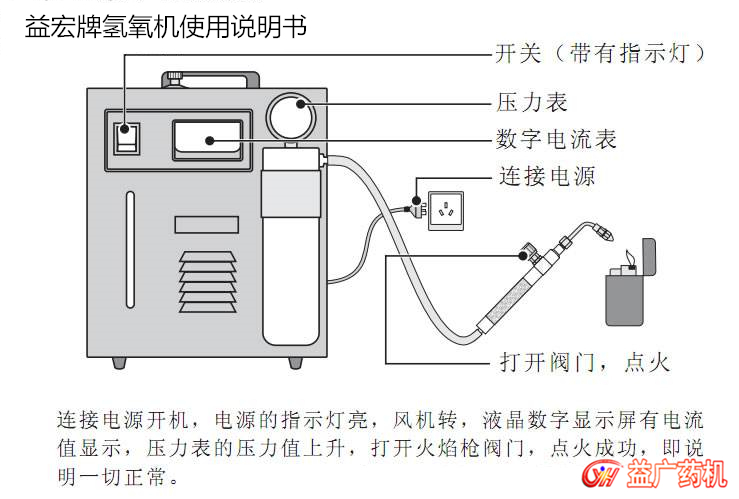 益宏牌氢氧机使用说明书

开关（带有指示灯）
压力表
数字电流表
连接电源
打开阀门，点火

连接电源开机，电源的指示灯亮，风机转，液晶数字显示屏有电流值显示，压力表的压力值上升，打开火焰枪阀门，点火成功，即说明一切正常。

益广药机